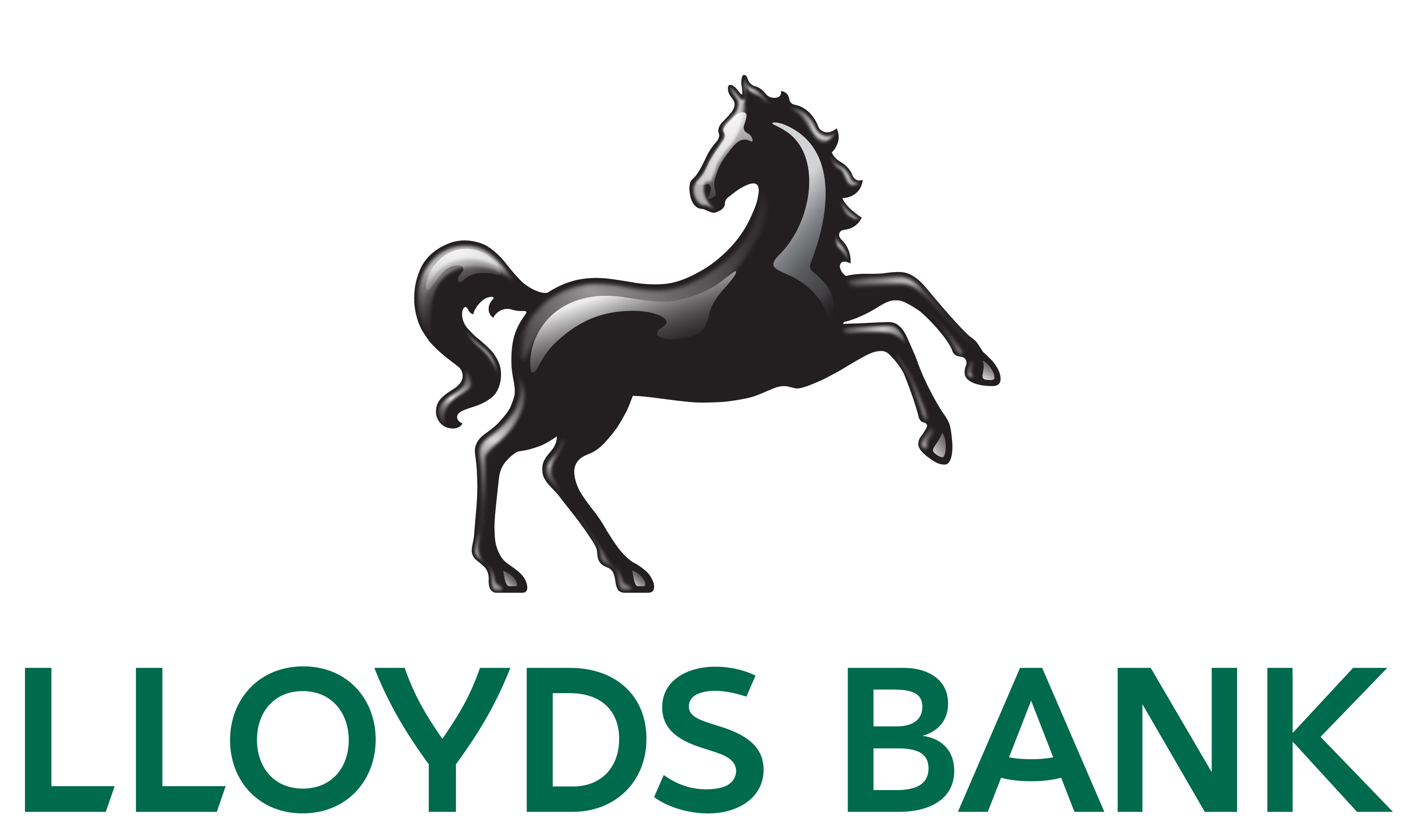 LLOYDS BANK